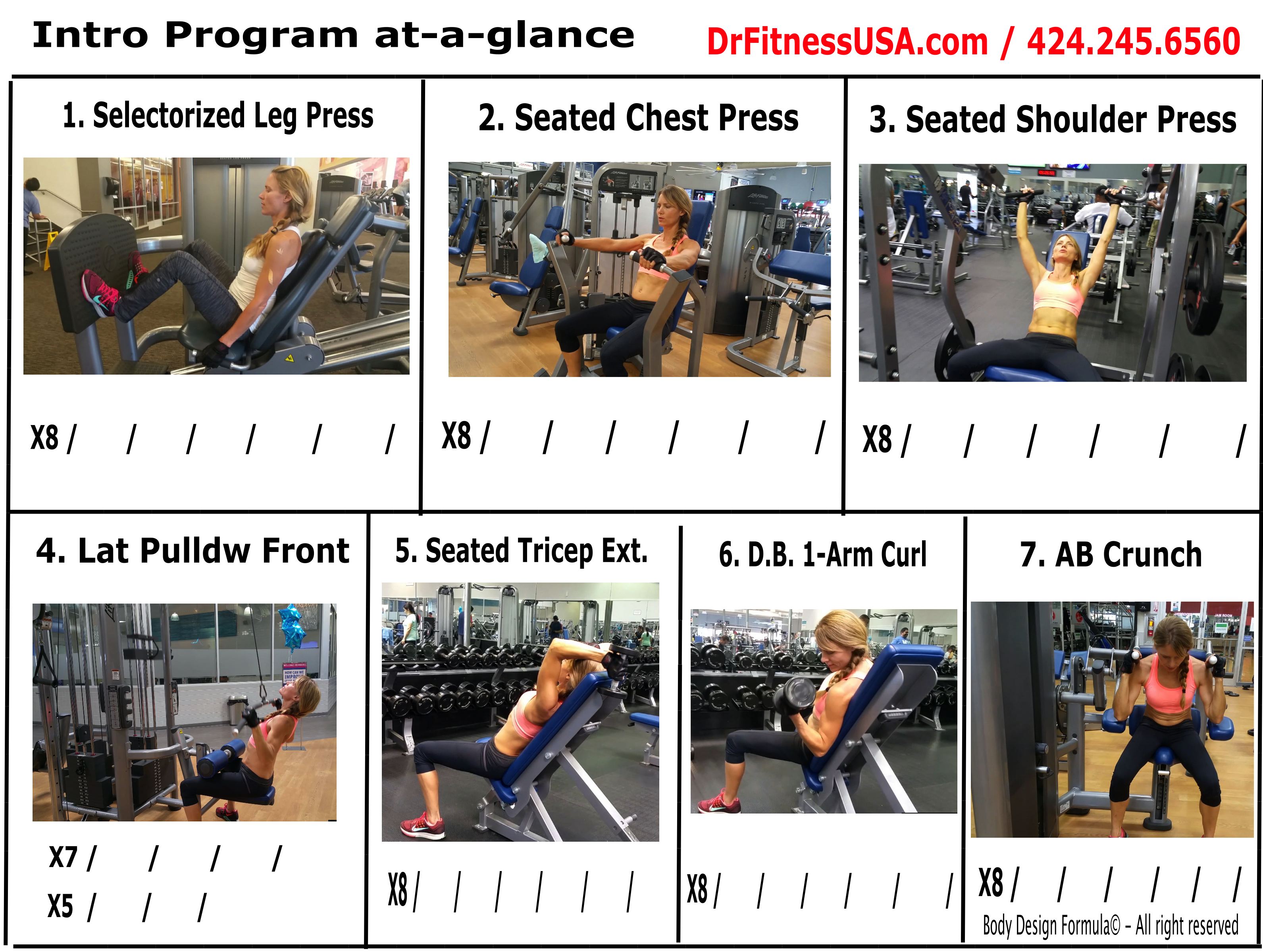 Intro Program at-a-glance

DrFitnessUSA.com / 424.245.6560

1. Selectorized Leg Press

X8 / / / / / /

2. Seated Chest Press

X8 / / / / / /

3. Seated Shoulder Press

X8 / / / / / /

4. Lat Pulldw Front

X7 / / / /

X5 / / /

5. Seated Tricep Ext.

X8 / / / / / /

6. D.B. 1-Arm Curl

X8 / / / / / /

7. AB Crunch

X8 / / / / / /

Body Design Formula© - All right reserved